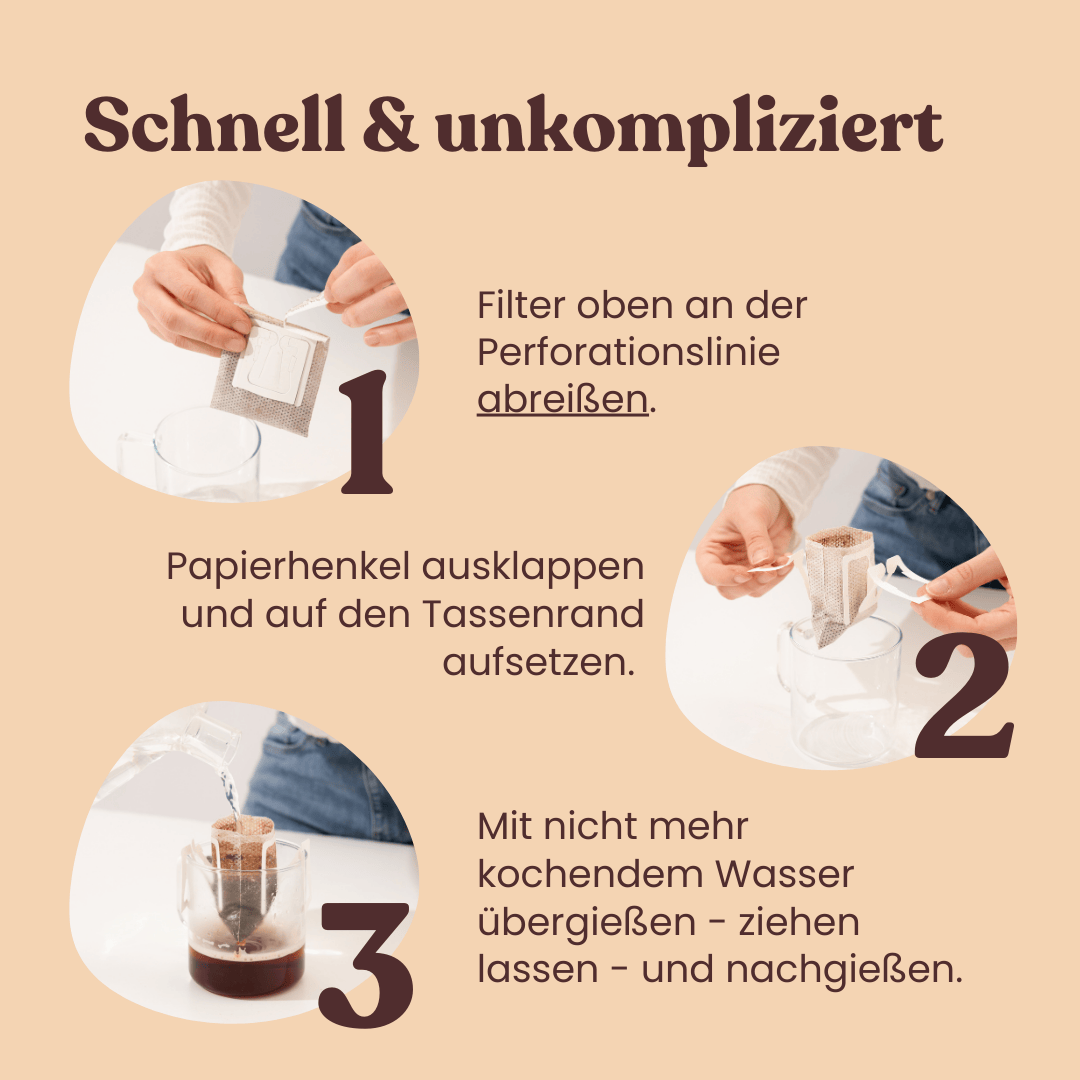 Schnell & unkompliziert

1

Filter oben an der Perforationslinie abreißen.

Papierhenkel ausklappen und auf den Tassenrand aufsetzen.

2

3

Mit nicht mehr kochendem Wasser übergießen - ziehen lassen - und nachgießen.